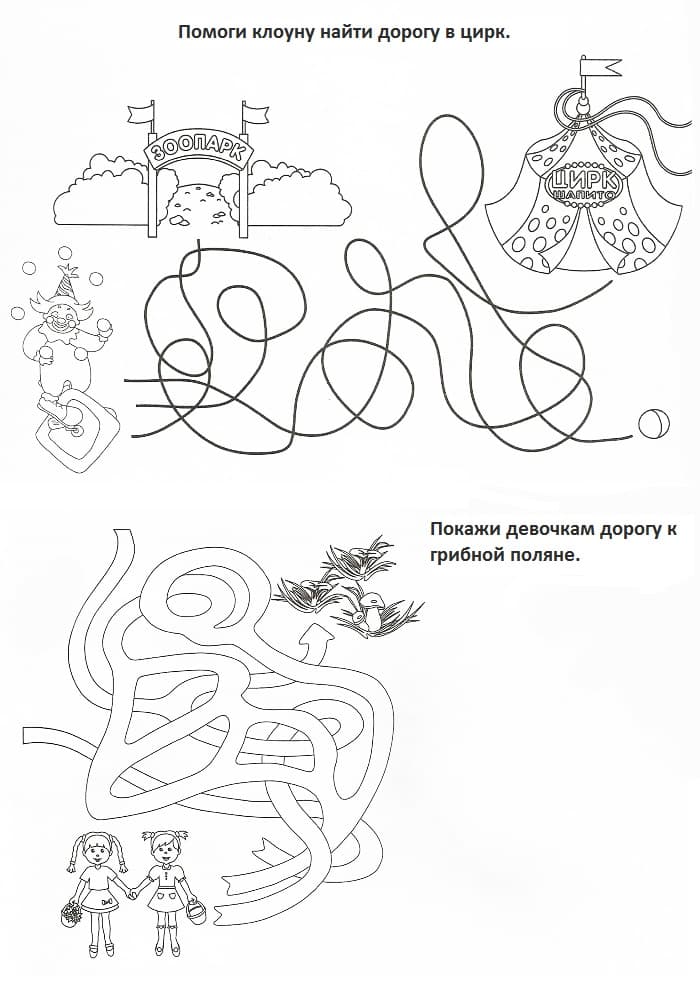 Помоги клоуну найти дорогу в цирк.

ЗООПАРК

ЦИРК
ШАПИТО

Покажи девочкам дорогу к грибной поляне.