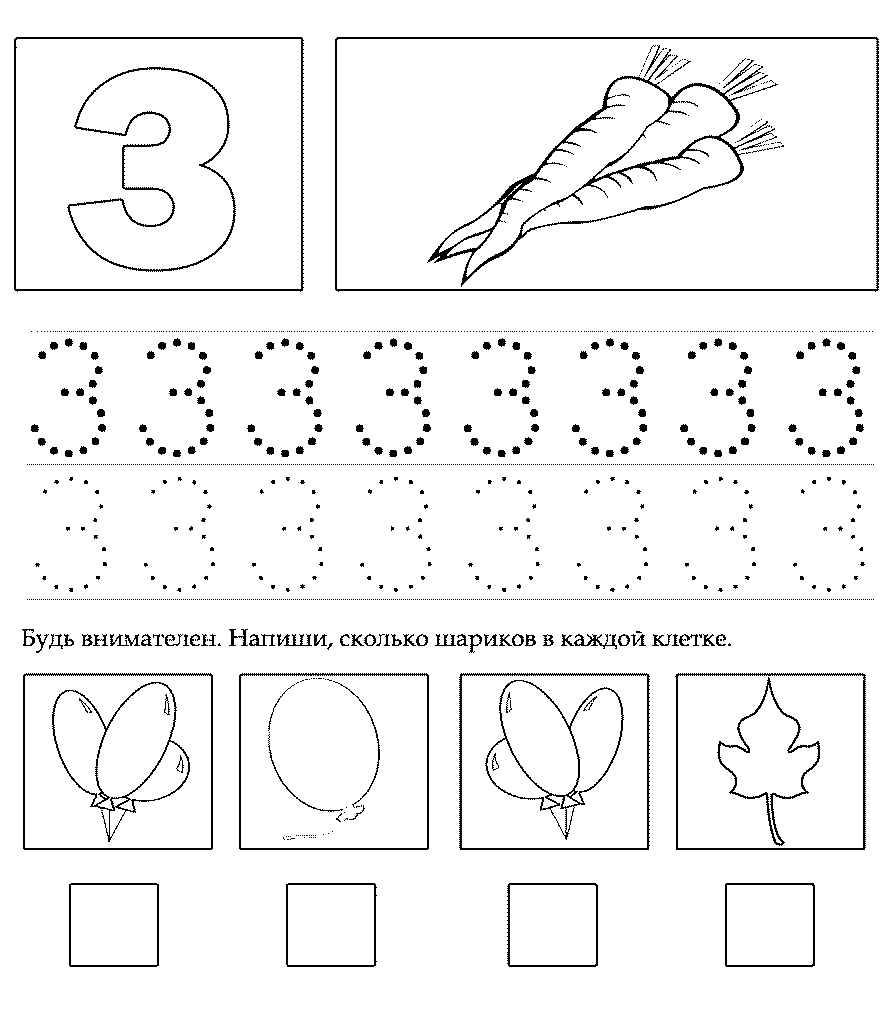 3

3 3 3 3 3 3 3 3

3 3 3 3 3 3 3 3

Будь внимателен. Напиши, сколько шариков в каждой клетке.