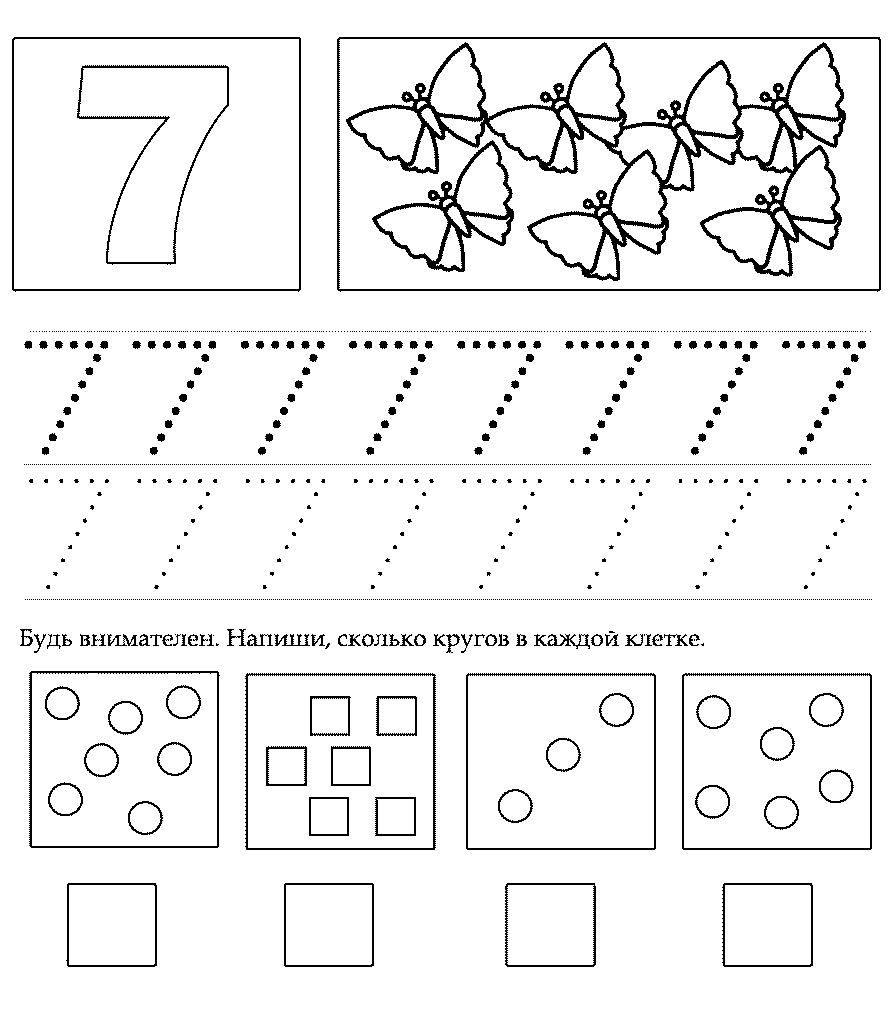 7

7 7 7 7 7 7 7 7

7 7 7 7 7 7 7 7

Будь внимателен. Напиши, сколько кругов в каждой клетке.