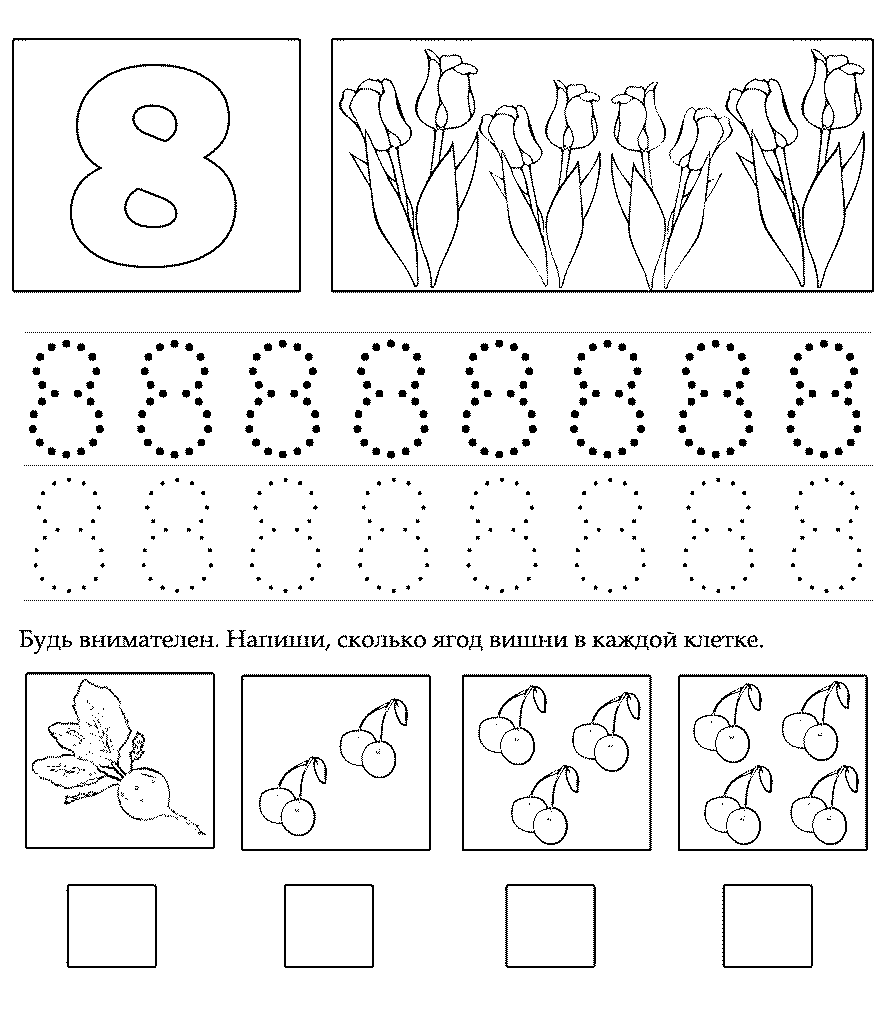 8

8 8 8 8 8 8 8 8

8 8 8 8 8 8 8 8

Будь внимателен. Напиши, сколько ягод вишни в каждой клетке.