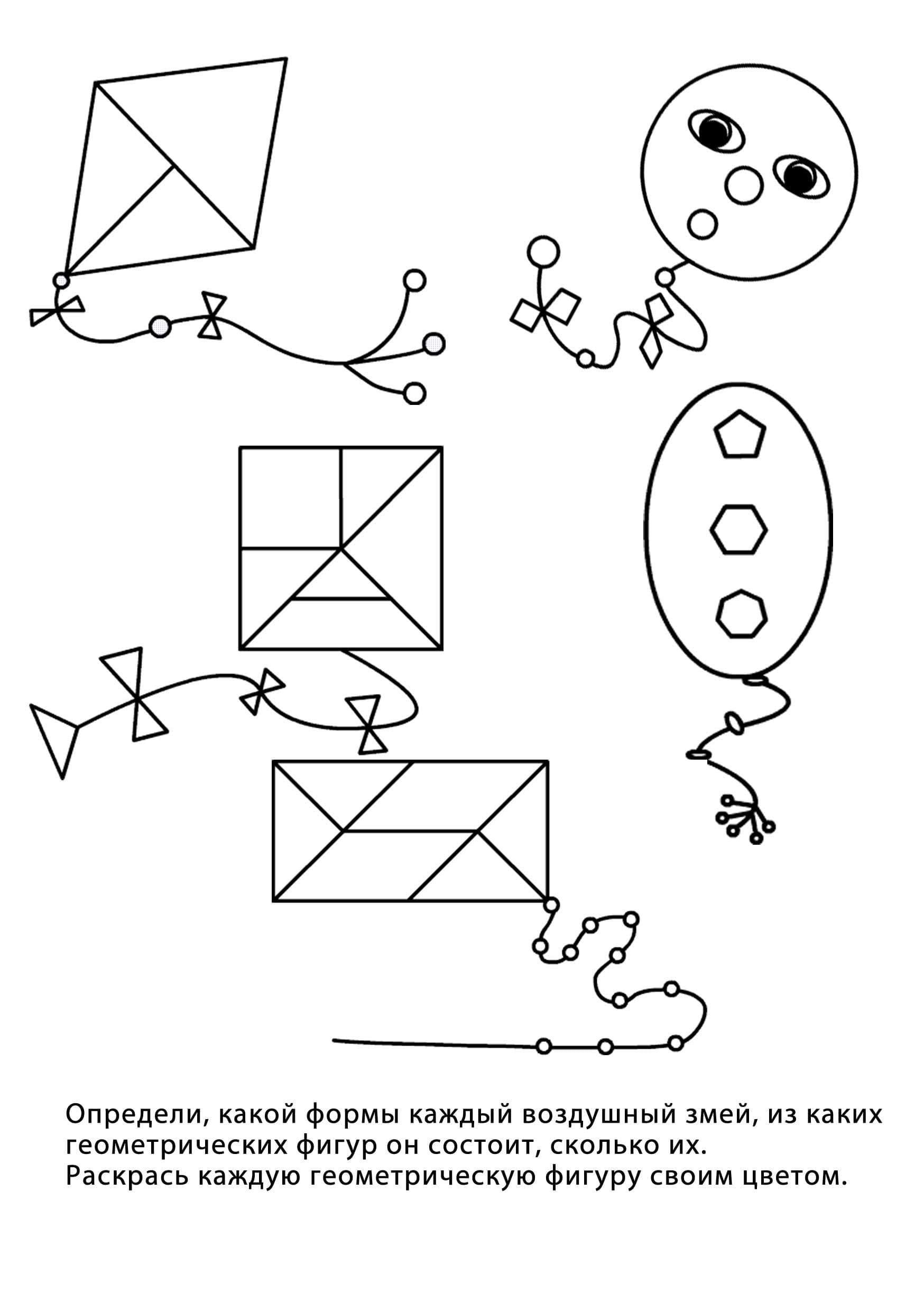 Определи, какой формы каждый воздушный змей, из каких геометрических фигур он состоит, сколько их.
Раскрась каждую геометрическую фигуру своим цветом.