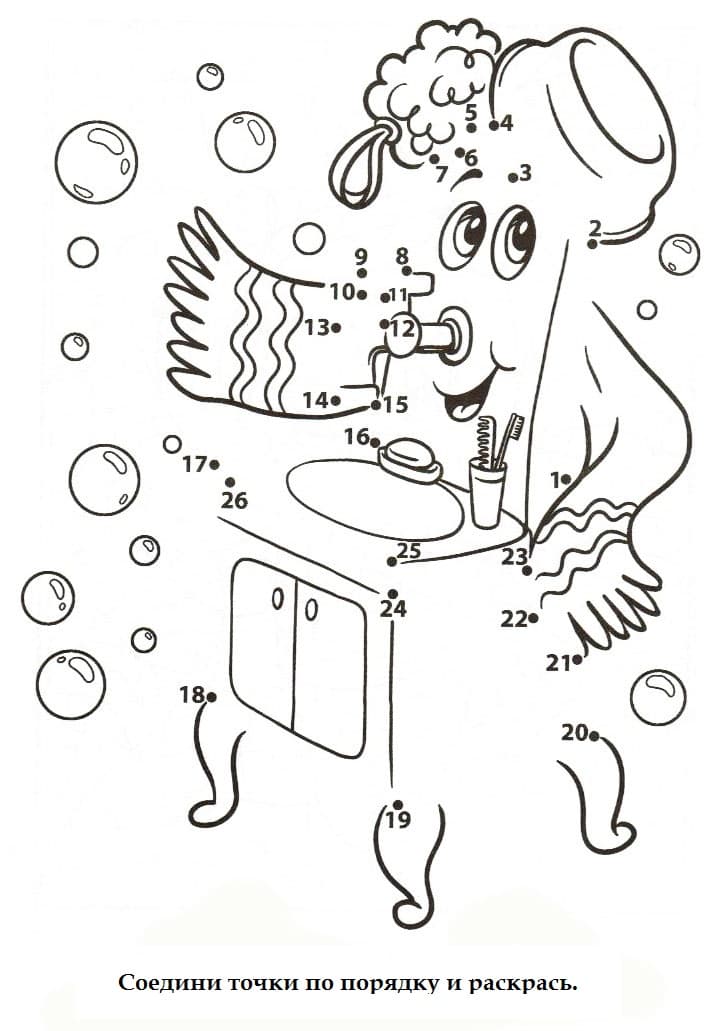 5 4
6
7 3
2
9 8
10 11
13 12
14 15
16
17
26 1
25 23
24
22
21
18
20
19

Соедини точки по порядку и раскрась.