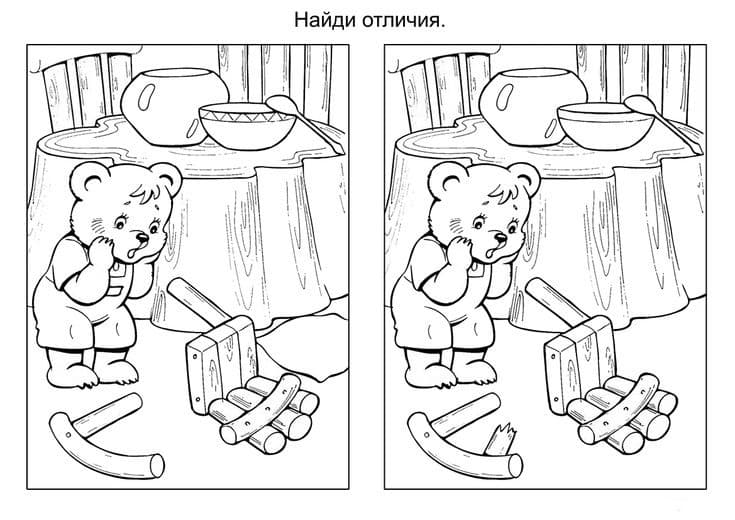 Найди отличия.