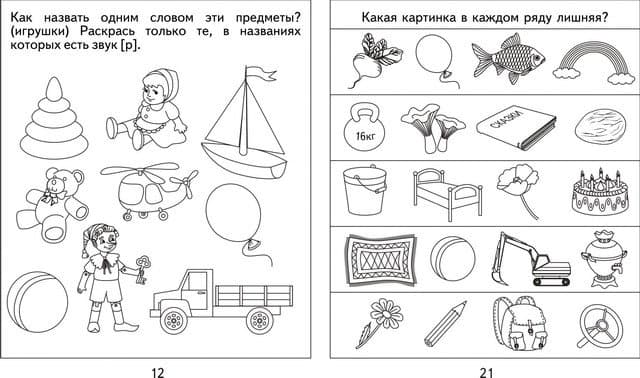 Как назвать одним словом эти предметы? (игрушки) Раскрась только те, в названиях которых есть звук [р].

12

Какая картинка в каждом ряду лишняя?

16кг

СКАЗКИ

21