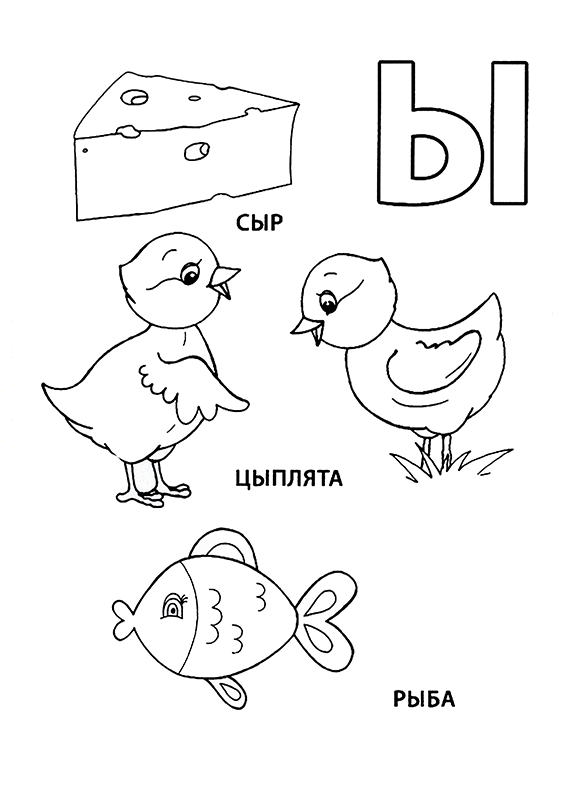 Ы

СЫР

ЦЫПЛЯТА

РЫБА