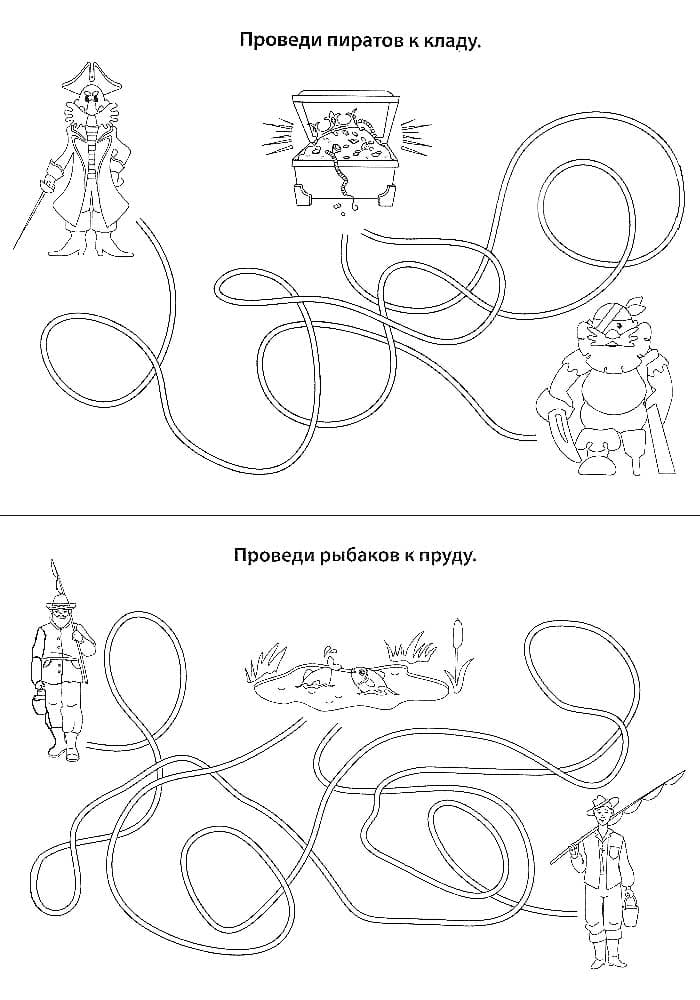 Проведи пиратов к кладу.

Проведи рыбаков к пруду.