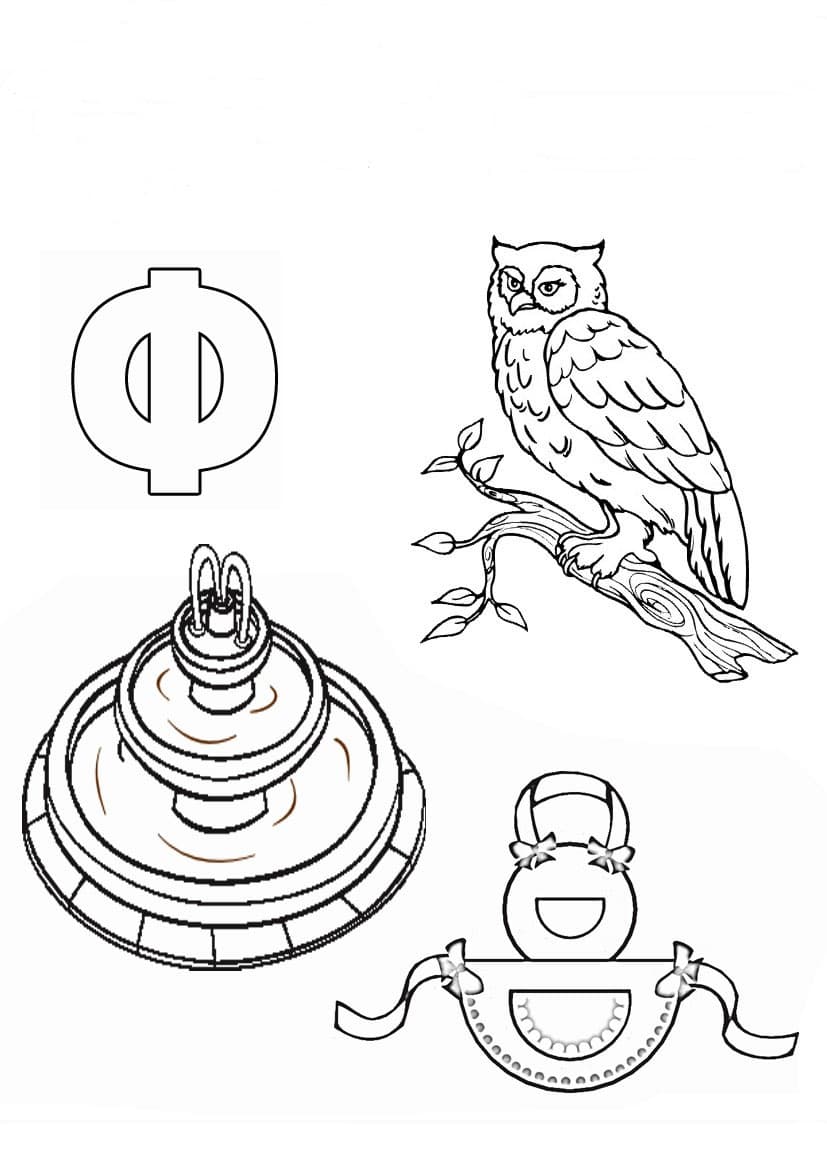 Ф