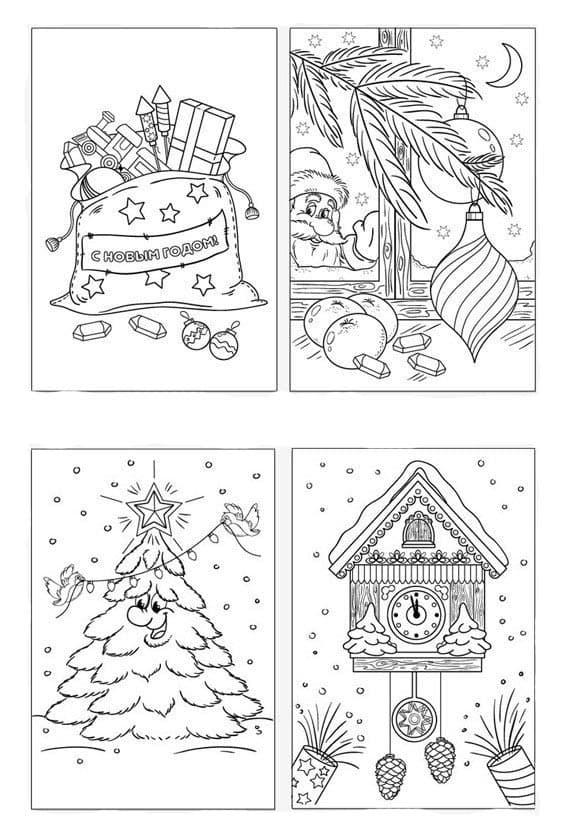 С НОВЫМ ГОДОМ!